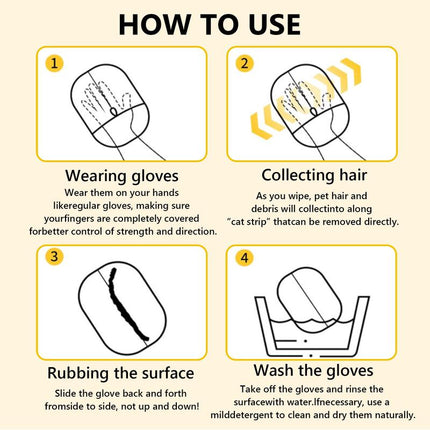 HOW TO USE

1

Wearing gloves

Wear them on your hands likeregular gloves, making sure yourfingers are completely covered forbetter control of strength and direction.

2

Collecting hair

As you wipe, pet hair and debris will collectinto along "cat strip" thatcan be removed directly.

3

Rubbing the surface

Slide the glove back and forth fromside to side, not up and down!

4

Wash the gloves

Take off the gloves and rinse the surfacewith water.Ifnecessary, use a milddetergent to clean and dry them naturally.