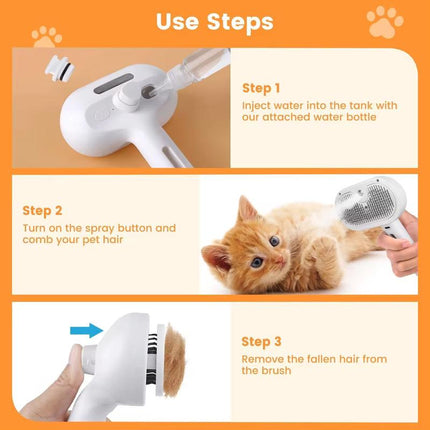 Use Steps

Step 1
Inject water into the tank with our attached water bottle

Step 2
Turn on the spray button and comb your pet hair

Step 3
Remove the fallen hair from the brush