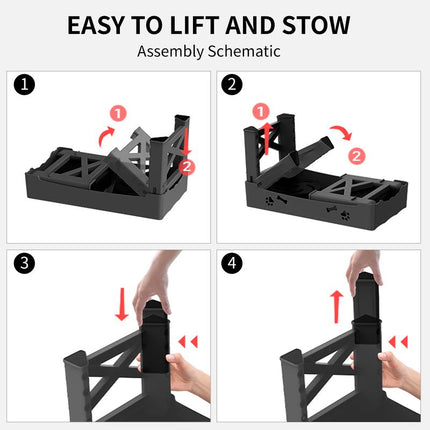 EASY TO LIFT AND STOW
Assembly Schematic

1
1
2

2
1
2

3

4