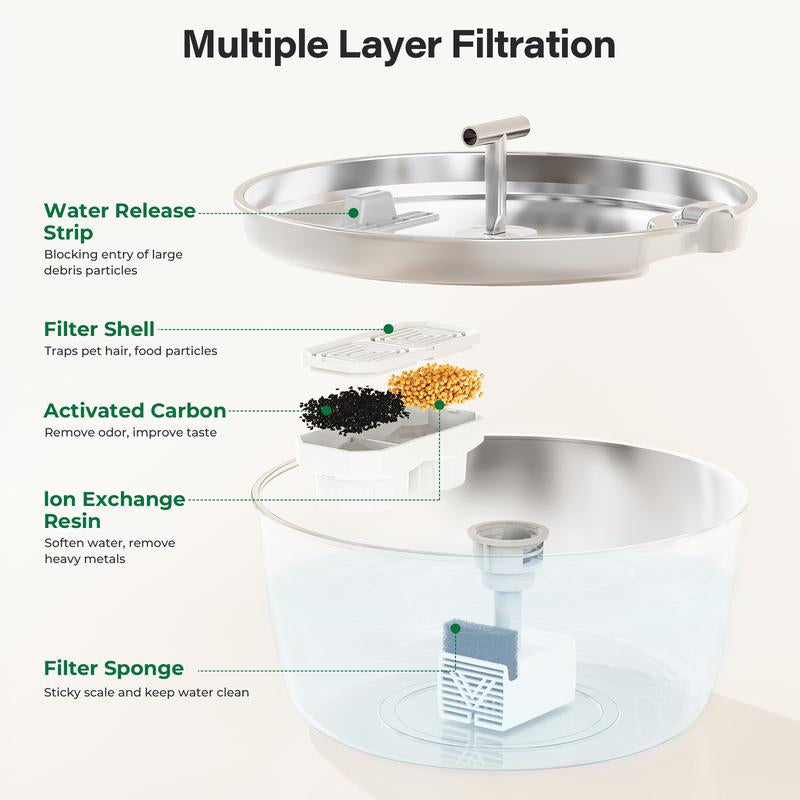 Multiple Layer Filtration

Water Release Strip
Blocking entry of large debris particles

Filter Shell
Traps pet hair, food particles

Activated Carbon
Remove odor, improve taste

Ion Exchange Resin
Soften water, remove heavy metals

Filter Sponge
Sticky scale and keep water clean