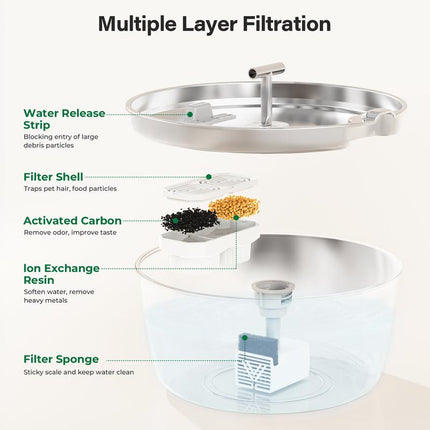 Multiple Layer Filtration

Water Release Strip
Blocking entry of large debris particles

Filter Shell
Traps pet hair, food particles

Activated Carbon
Remove odor, improve taste

Ion Exchange Resin
Soften water, remove heavy metals

Filter Sponge
Sticky scale and keep water clean