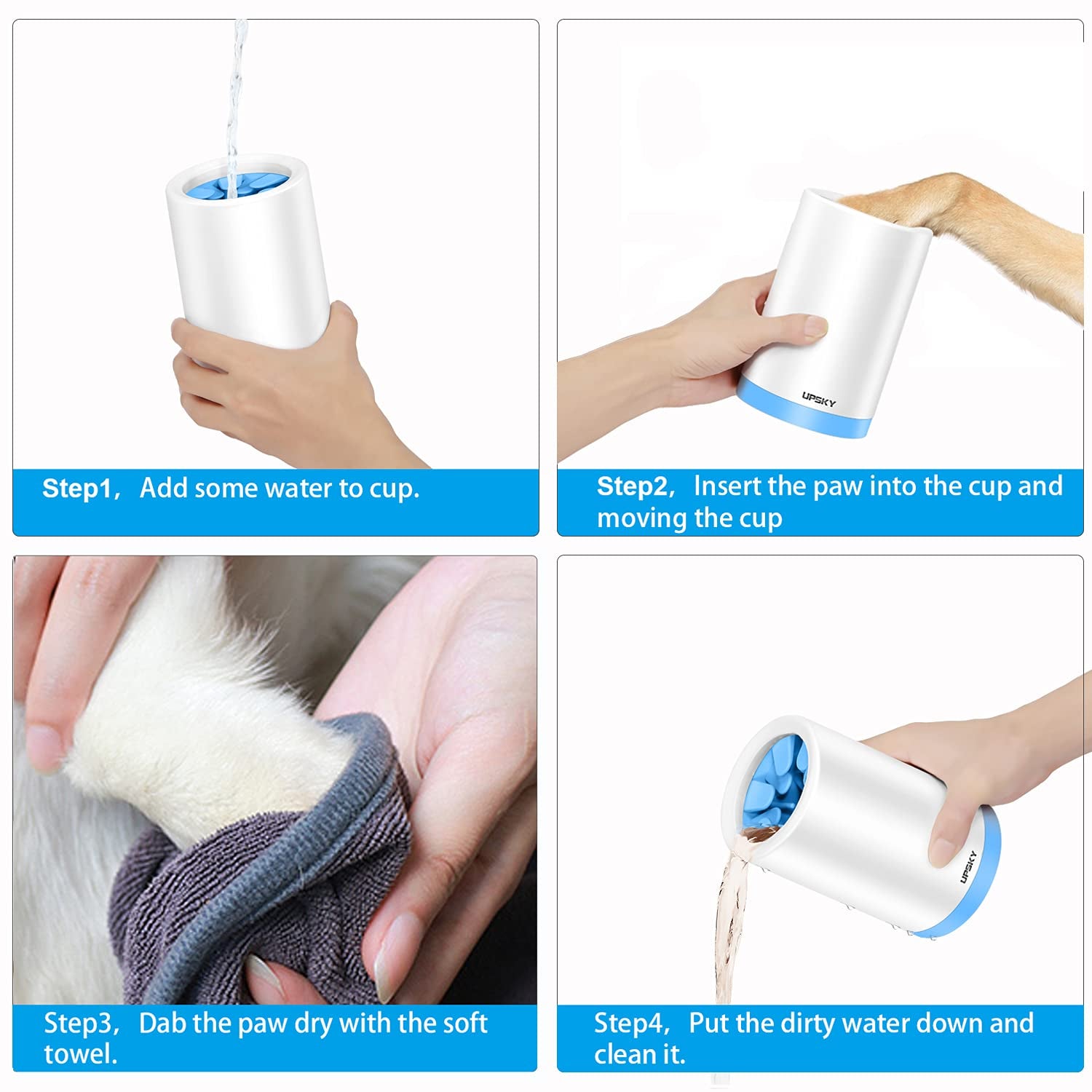 Step1, Add some water to cup.

UPSKY

Step2, Insert the paw into the cup and moving the cup

Step3, Dab the paw dry with the soft towel.

UPSKY

Step4, Put the dirty water down and clean it.