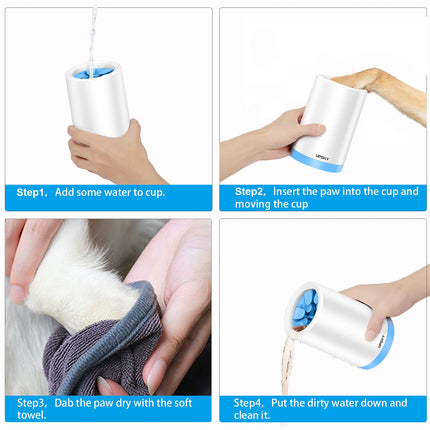 Step1， Add some water to cup.

UPSKY

Step2， Insert the paw into the cup and moving the cup

Step3， Dab the paw dry with the soft towel.

UPSKY

Step4， Put the dirty water down and clean it.