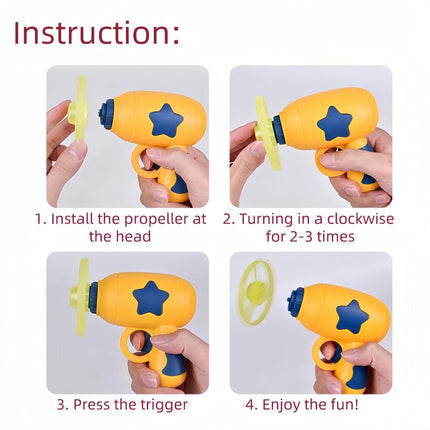 Instruction:

1. Install the propeller at the head

2. Turning in a clockwise for 2-3 times

3. Press the trigger

4. Enjoy the fun!