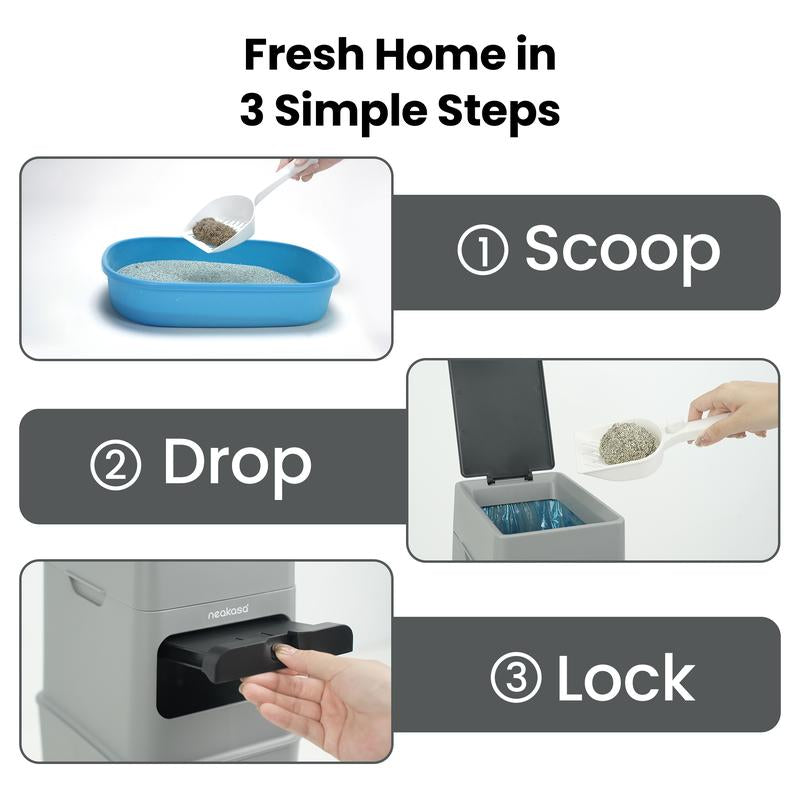 Fresh Home in
3 Simple Steps

① Scoop

② Drop

neakasa

③ Lock