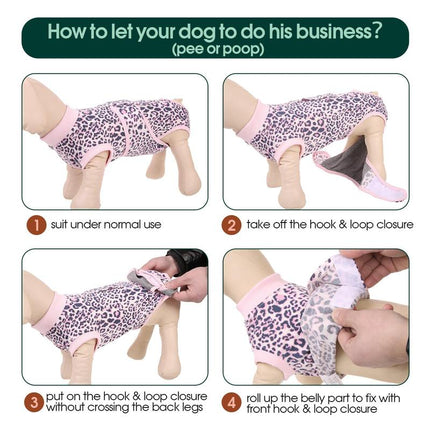 How to let your dog to do his business?
(pee or poop)

1 suit under normal use

2 take off the hook & loop closure

3 put on the hook & loop closure without crossing the back legs

4 roll up the belly part to fix with front hook & loop closure