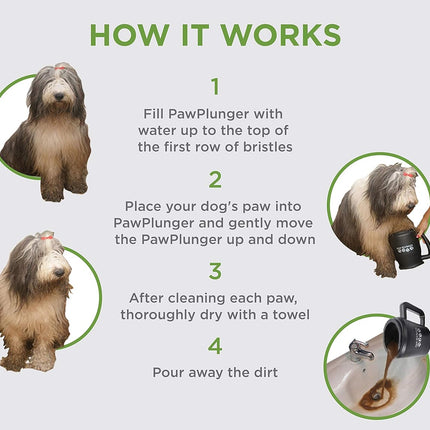 HOW IT WORKS

1

Fill PawPlunger with water up to the top of the first row of bristles

2

Place your dog's paw into PawPlunger and gently move the PawPlunger up and down

3

After cleaning each paw, thoroughly dry with a towel

4

Pour away the dirt