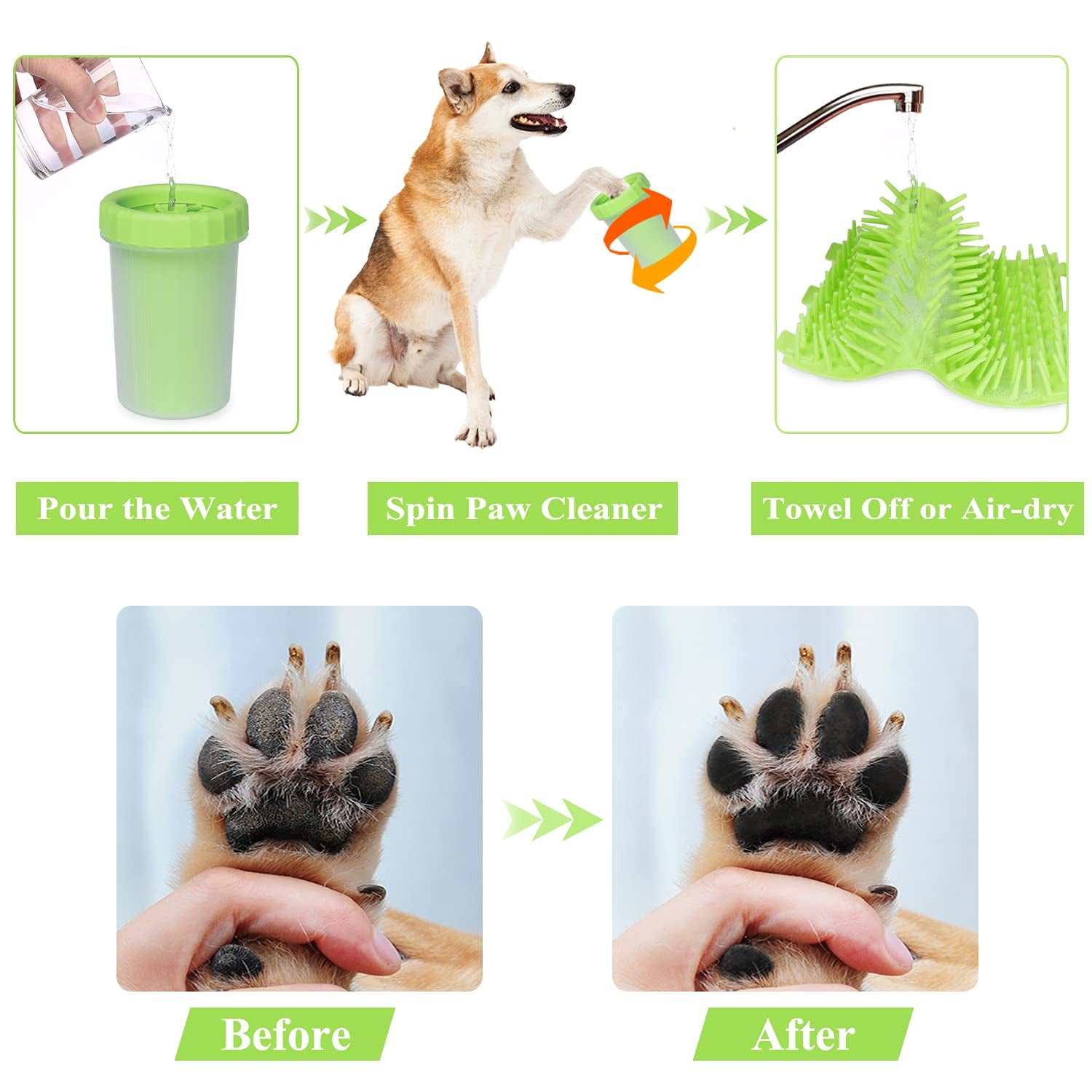 Pour the Water

Spin Paw Cleaner

Towel Off or Air-dry

Before

After