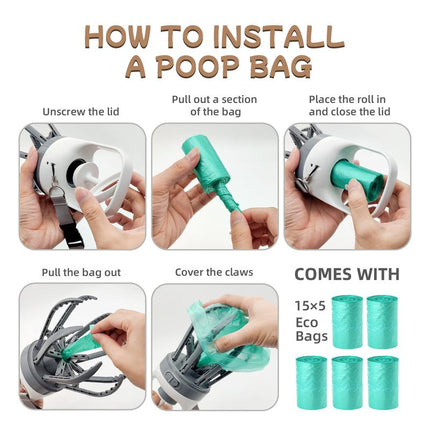 HOW TO INSTALL A POOP BAG

Unscrew the lid

Pull out a section of the bag

Place the roll in and close the lid

Pull the bag out

Cover the claws

COMES WITH

15×5 Eco Bags