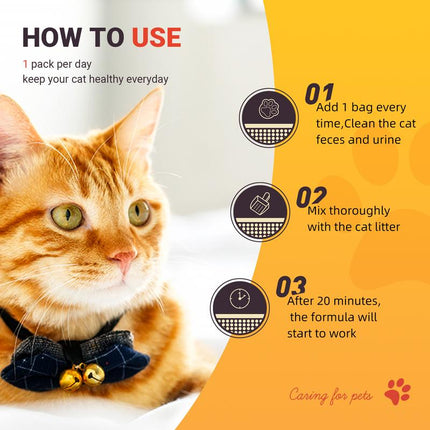 HOW TO USE

1 pack per day
keep your cat healthy everyday

01
Add 1 bag every time,Clean the cat feces and urine

02
Mix thoroughly with the cat litter

03
After 20 minutes, the formula will start to work

Caring for pets