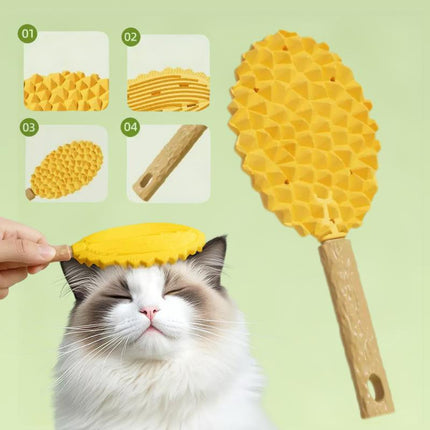 01
02
03
04