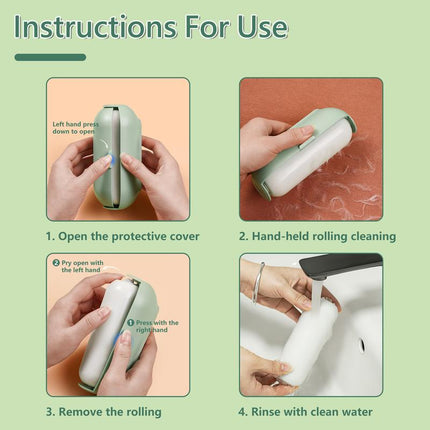 Instructions For Use

Left hand press down to open

1. Open the protective cover

2. Hand-held rolling cleaning

② Pry open with the left hand

① Press with the right hand

3. Remove the rolling

4. Rinse with clean water