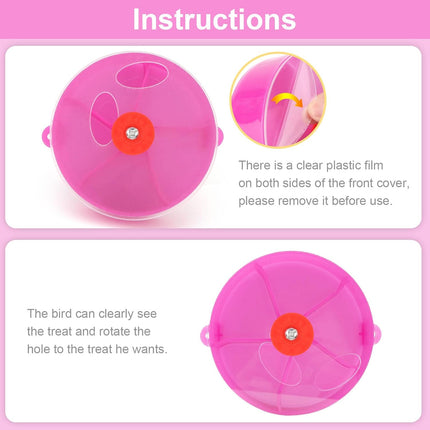 Instructions

There is a clear plastic film on both sides of the front cover, please remove it before use.

The bird can clearly see the treat and rotate the hole to the treat he wants.