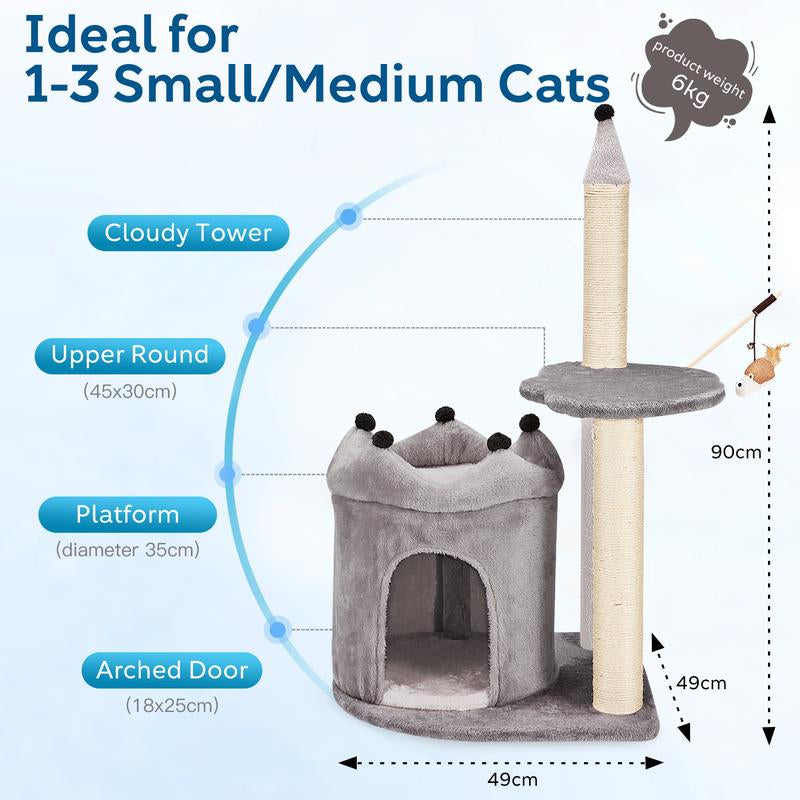 Ideal for
1-3 Small/Medium Cats

product weight
6kg

Cloudy Tower

Upper Round
(45x30cm)

Platform
(diameter 35cm)

Arched Door
(18x25cm)

90cm

49cm

49cm