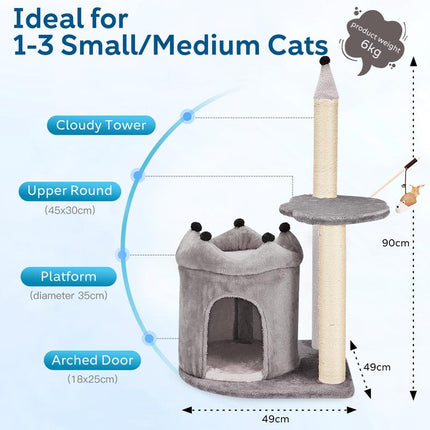 Ideal for
1-3 Small/Medium Cats

product weight
6kg

Cloudy Tower

Upper Round
(45x30cm)

Platform
(diameter 35cm)

Arched Door
(18x25cm)

90cm

49cm

49cm